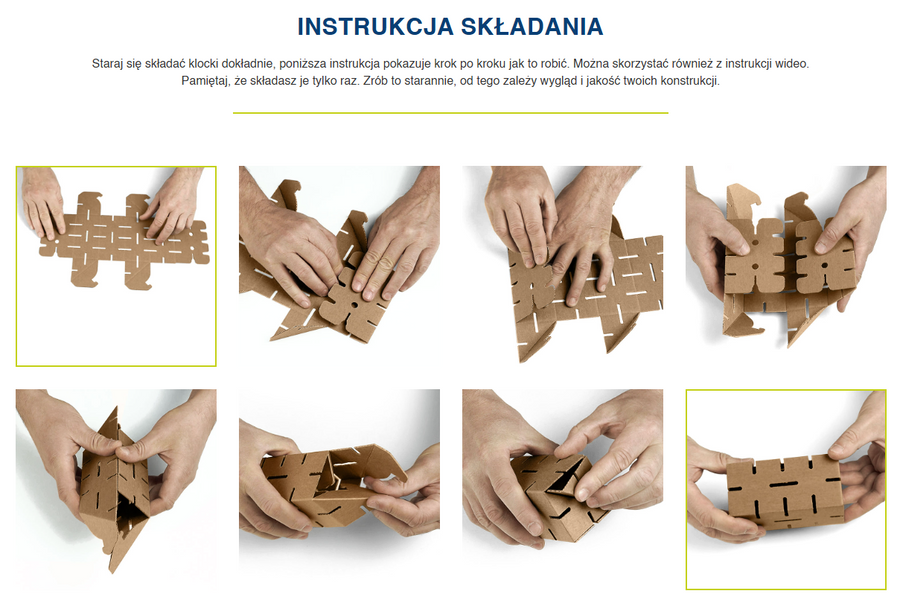 INSTRUKCJA SKŁADANIA

Staraj się składać klocki dokładnie, poniższa instrukcja pokazuje krok po kroku jak to robić. Można skorzystać również z instrukcji wideo. Pamiętaj, że składasz je tylko raz. Zrób to starannie, od tego zależy wygląd i jakość twoich konstrukcji.