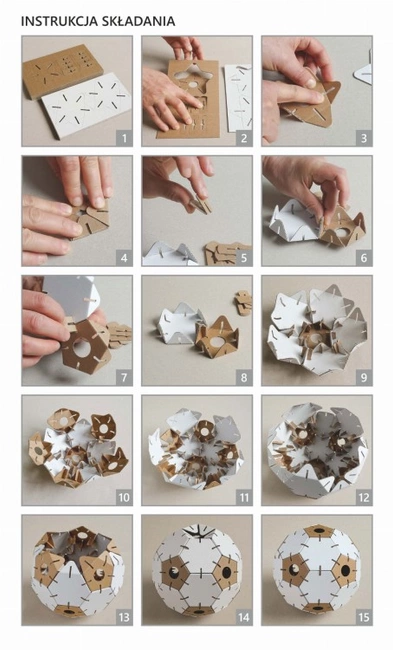 INSTRUKCJA SKŁADANIA

1

2

3

4

5

6

7

8

9

10

11

12

13

14

15