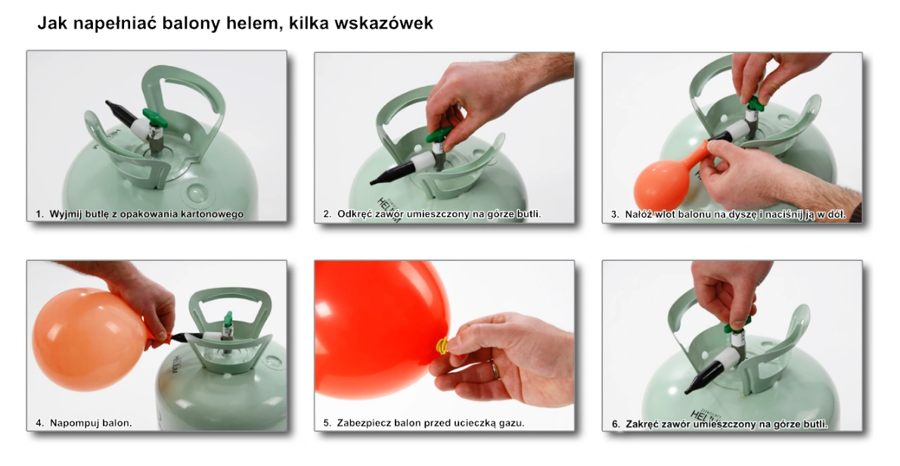 Jak napełniać balony helem, kilka wskazówek

1. Wyjmij butlę z opakowania kartonowego

2. Odkręć zawór umieszczony na górze butli.

3. Nałóż wlot balonu na dyszę i naciśnij ją w dół.

4. Napompuj balon.

5. Zabezpiecz balon przed ucieczką gazu.

6. Zakręć zawór umieszczony na górze butli.