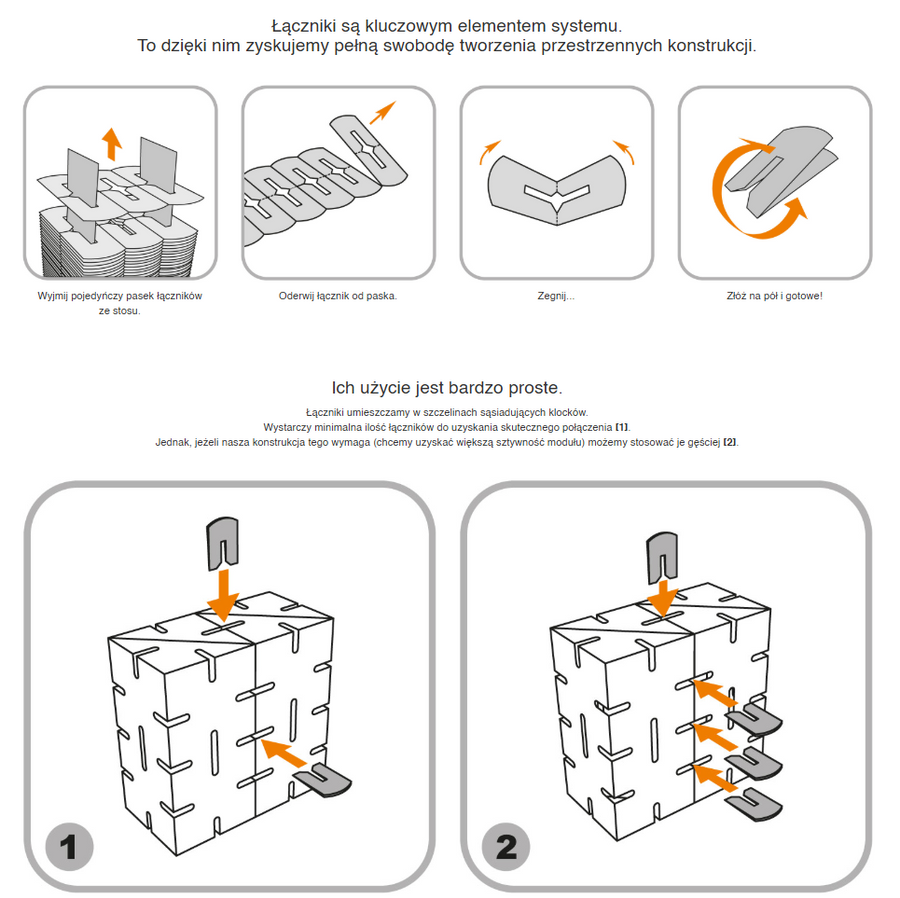 Łączniki są kluczowym elementem systemu.
To dzięki nim zyskujemy pełną swobodę tworzenia przestrzennych konstrukcji.

Wyjmij pojedyńczy pasek łączników ze stosu.

Oderwij łącznik od paska.

Zegnij...

Złóż na pół i gotowe!

Ich użycie jest bardzo proste.

Łączniki umieszczamy w szczelinach sąsiadujących klocków.
Wystarczy minimalna ilość łączników do uzyskania skutecznego połączenia [1].
Jednak, jeżeli nasza konstrukcja tego wymaga (chcemy uzyskać większą sztywność modułu) możemy stosować je gęściej [2].

1

2