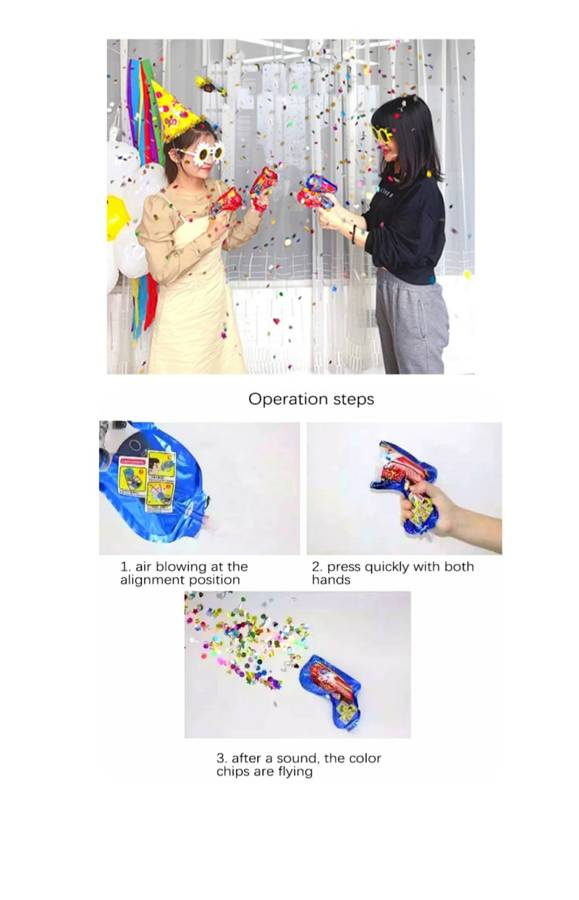 Operation steps

1. air blowing at the alignment position

2. press quickly with both hands

3. after a sound, the color chips are flying