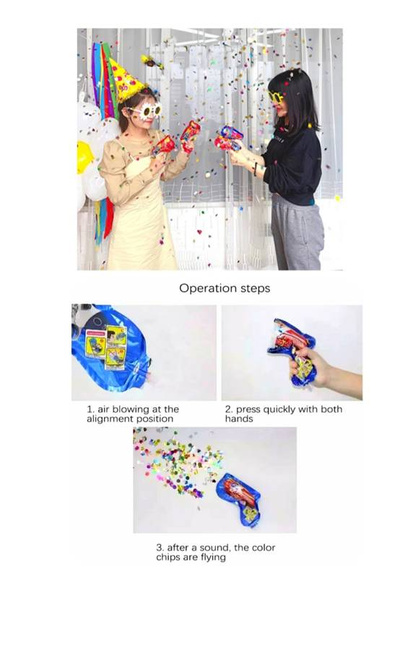 Operation steps

1. air blowing at the alignment position

2. press quickly with both hands

3. after a sound, the color chips are flying