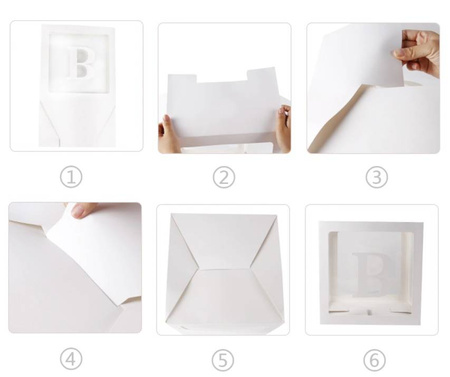 B

①

②

③

④

⑤

B

⑥